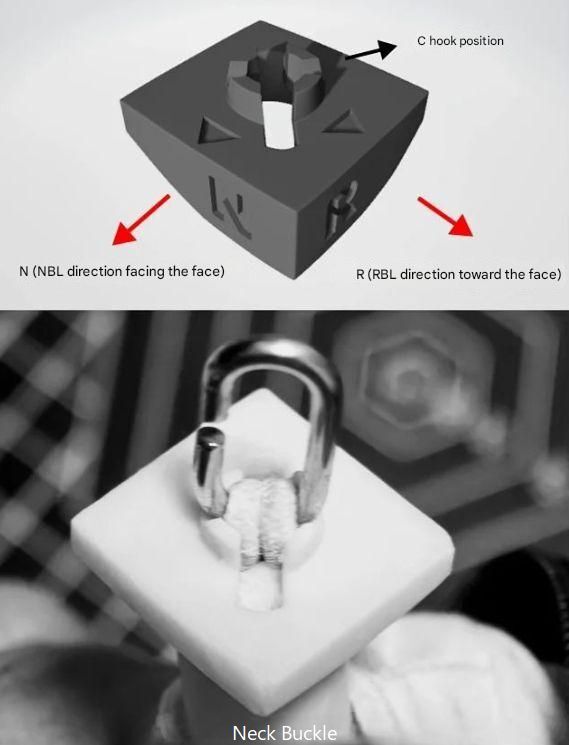 C hook position

N

R

N (NBL direction facing the face)

R (RBL direction toward the face)

Neck Buckle