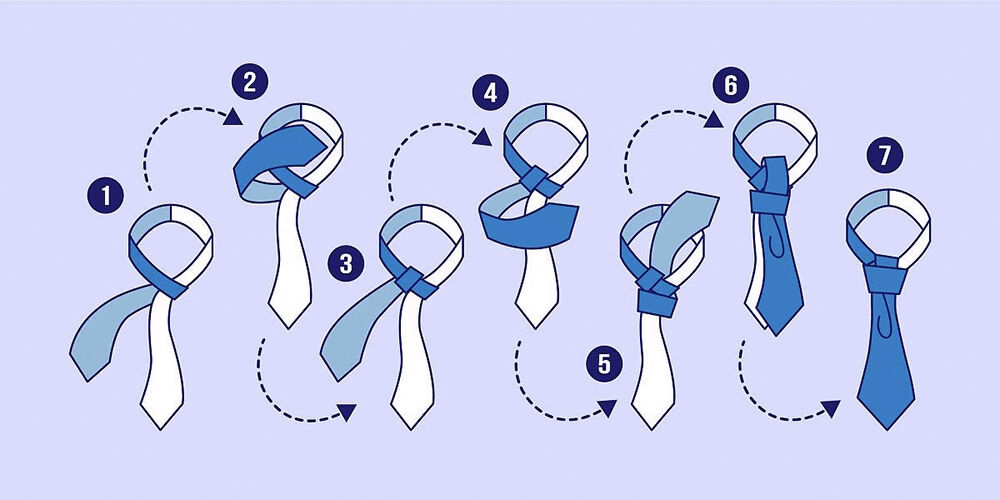 1
2
3
4
5
6
7