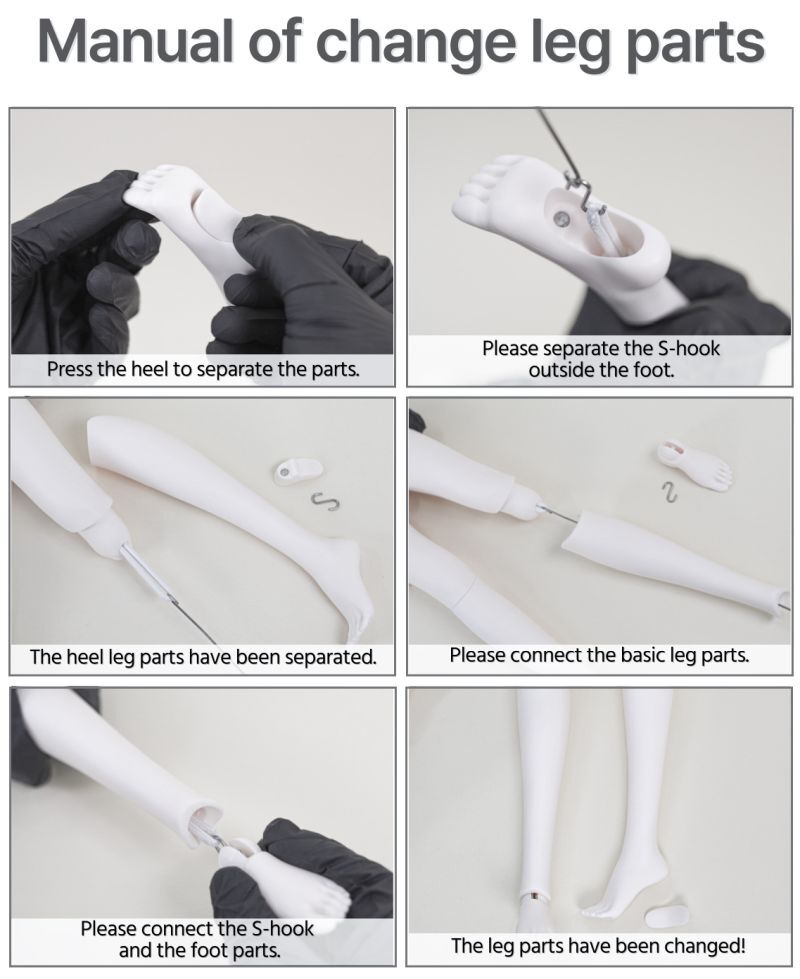 Manual of change leg parts

Press the heel to separate the parts.

Please separate the S-hook outside the foot.

The heel leg parts have been separated.

Please connect the basic leg parts.

Please connect the S-hook and the foot parts.

The leg parts have been changed!